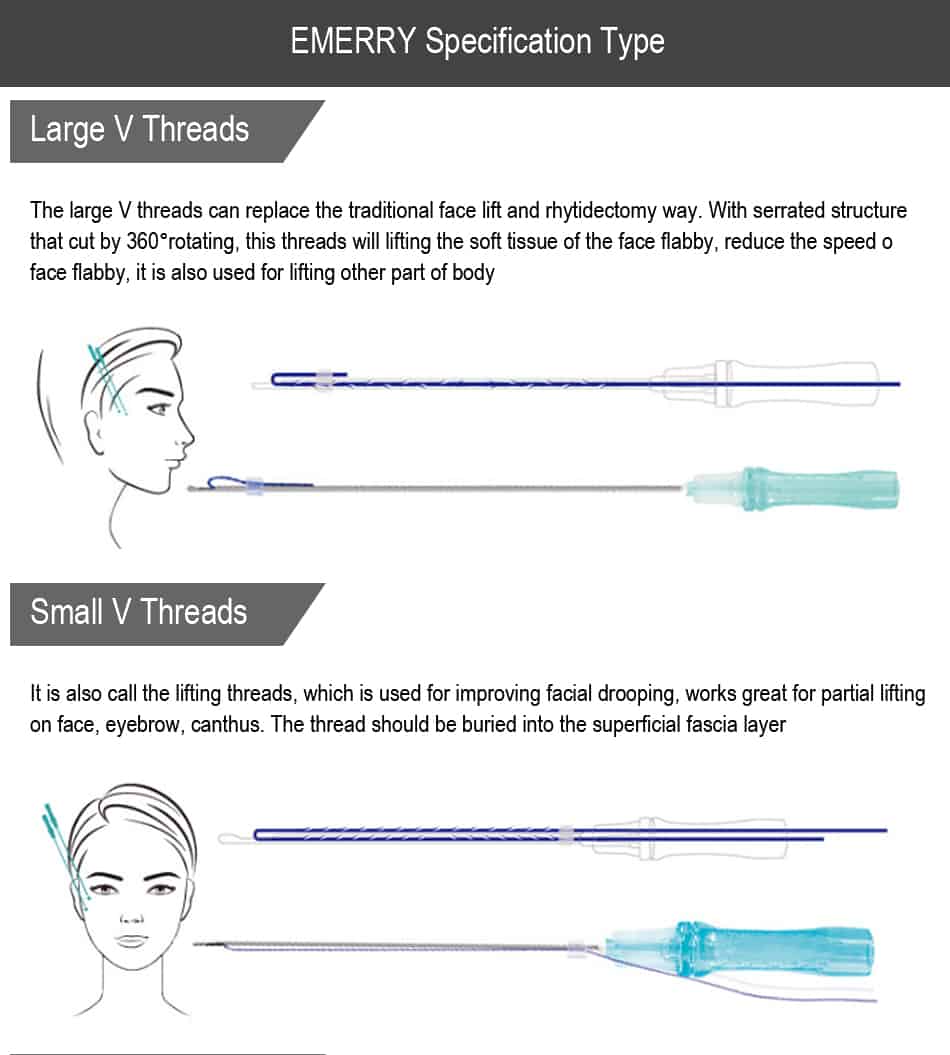 EMERRY Specification Type

Large V Threads

The large V threads can replace the traditional face lift and rhytidectomy way. With serrated structure that cut by 360°rotating, this threads will lifting the soft tissue of the face flabby, reduce the speed o face flabby, it is also used for lifting other part of body

Small V Threads

It is also call the lifting threads, which is used for improving facial drooping, works great for partial lifting on face, eyebrow, canthus. The thread should be buried into the superficial fascia layer