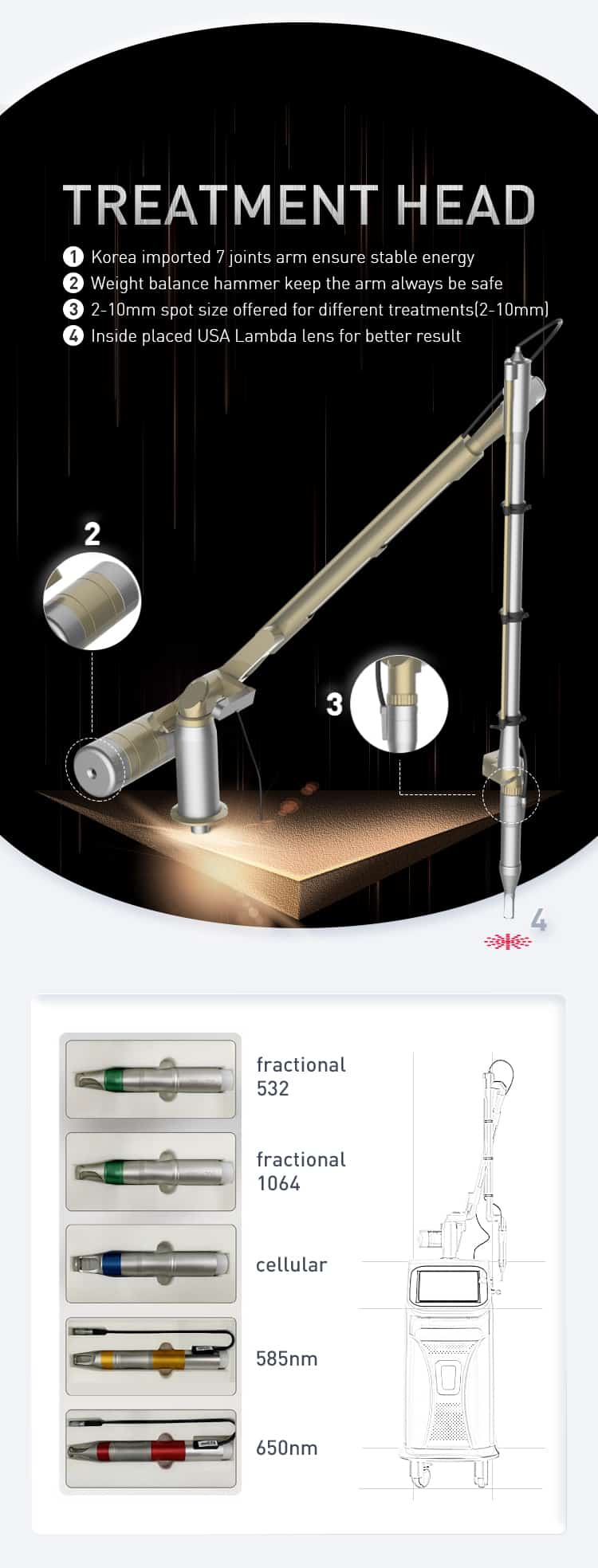 TREATMENT HEAD

1 Korea imported 7 joints arm ensure stable energy
2 Weight balance hammer keep the arm always be safe
3 2-10mm spot size offered for different treatments(2-10mm)
4 Inside placed USA Lambda lens for better result

2

3

4

fractional
532

fractional
1064

cellular

585nm

650nm