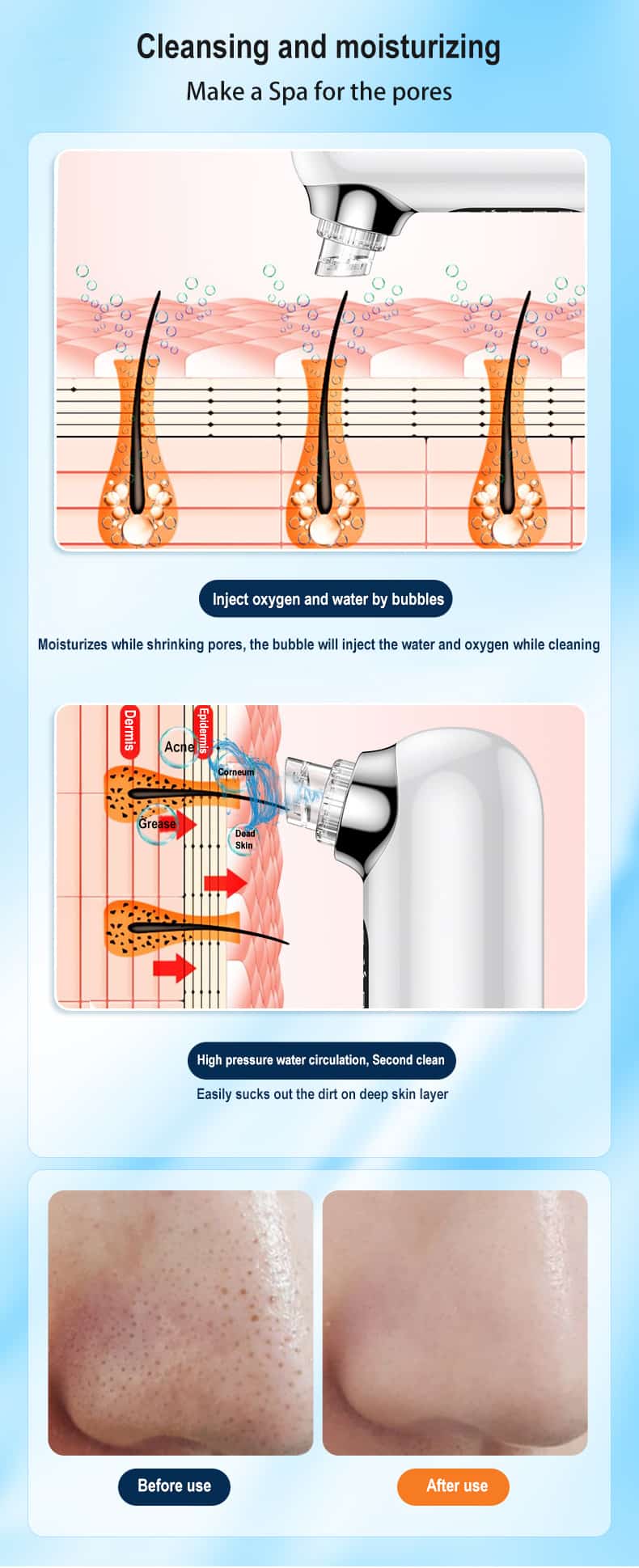 Cleansing and moisturizing

Make a Spa for the pores

Inject oxygen and water by bubbles

Moisturizes while shrinking pores, the bubble will inject the water and oxygen while cleaning

Dermis

Epidermis

Acne

Corneum

Grease

Dead Skin

High pressure water circulation, Second clean

Easily sucks out the dirt on deep skin layer

Before use

After use