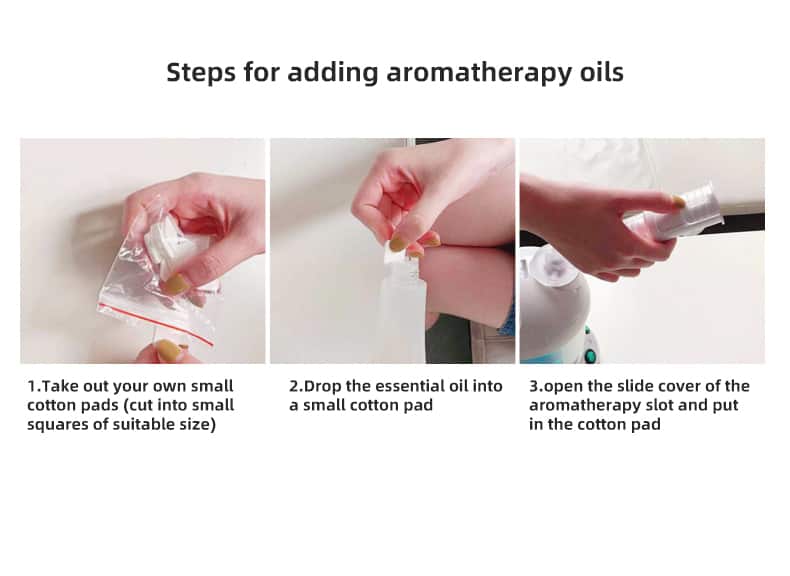 Steps for adding aromatherapy oils

1.Take out your own small cotton pads (cut into small squares of suitable size)

2.Drop the essential oil into a small cotton pad

3.open the slide cover of the aromatherapy slot and put in the cotton pad