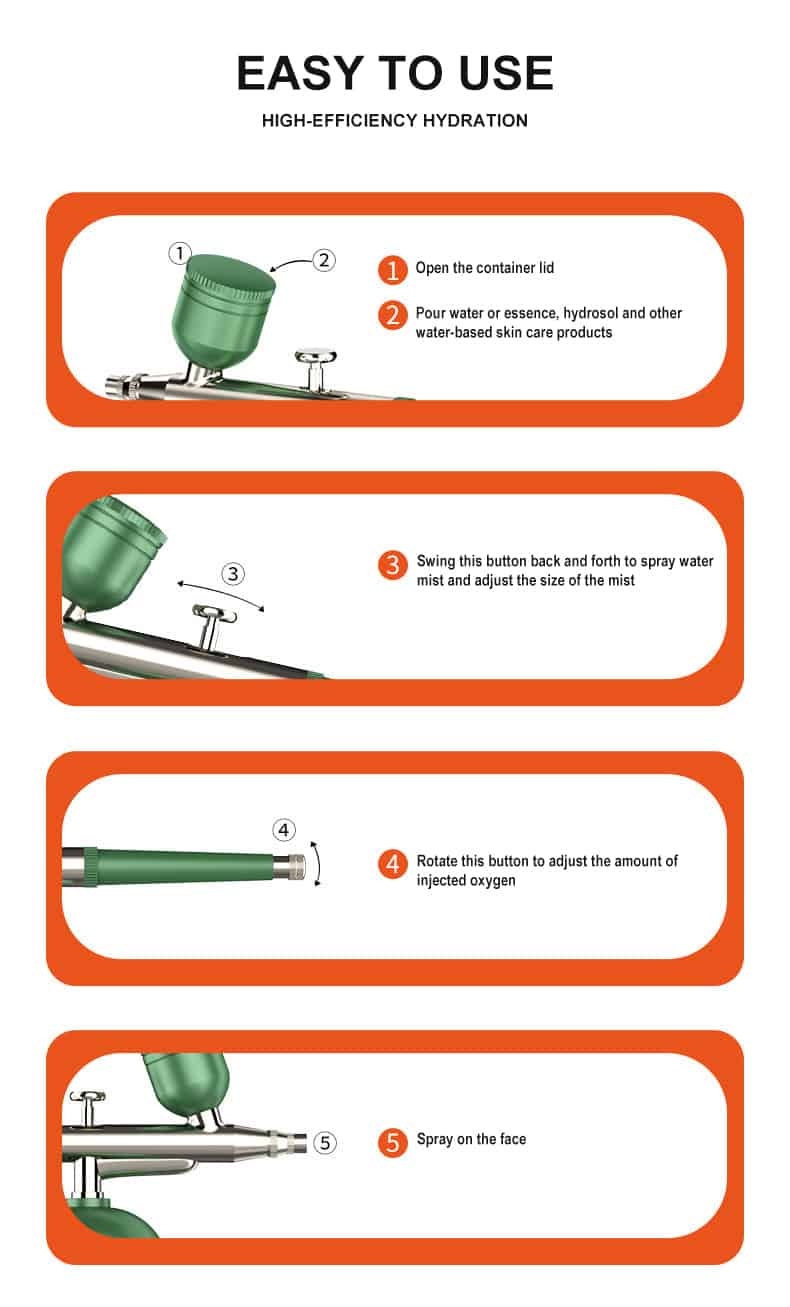 EASY TO USE
HIGH-EFFICIENCY HYDRATION

1 2

1 Open the container lid

2 Pour water or essence, hydrosol and other water-based skin care products

3

3 Swing this button back and forth to spray water mist and adjust the size of the mist

4

4 Rotate this button to adjust the amount of injected oxygen

5

5 Spray on the face